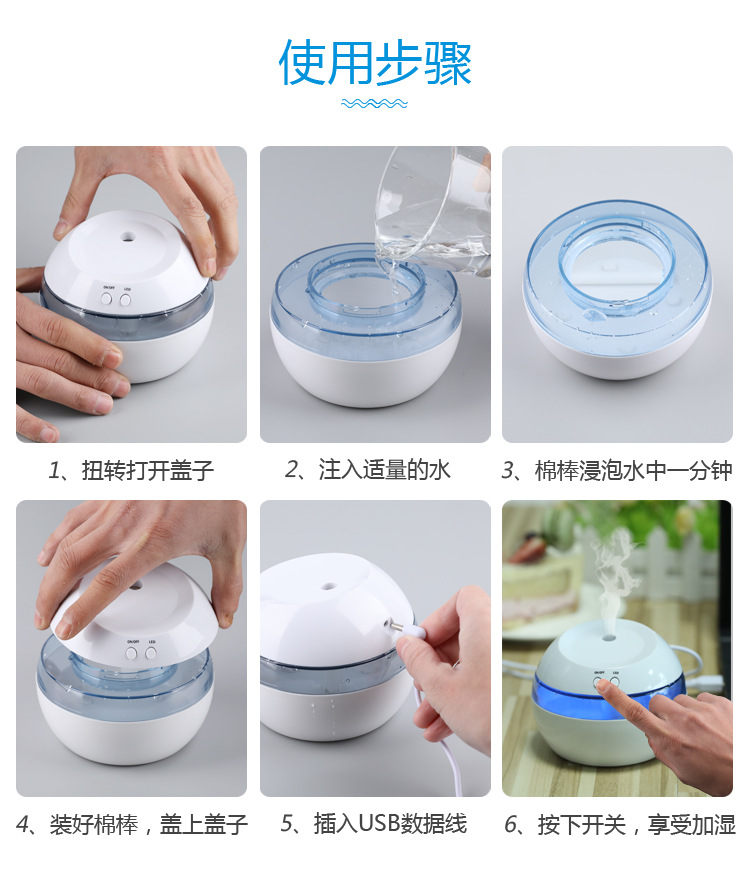 使用步骤

ON/OFF LED

1、扭转打开盖子

2、注入适量的水

3、棉棒浸泡水中一分钟

ON/OFF LED

4、装好棉棒，盖上盖子

5、插入USB数据线

ON/OFF LED

6、按下开关，享受加湿